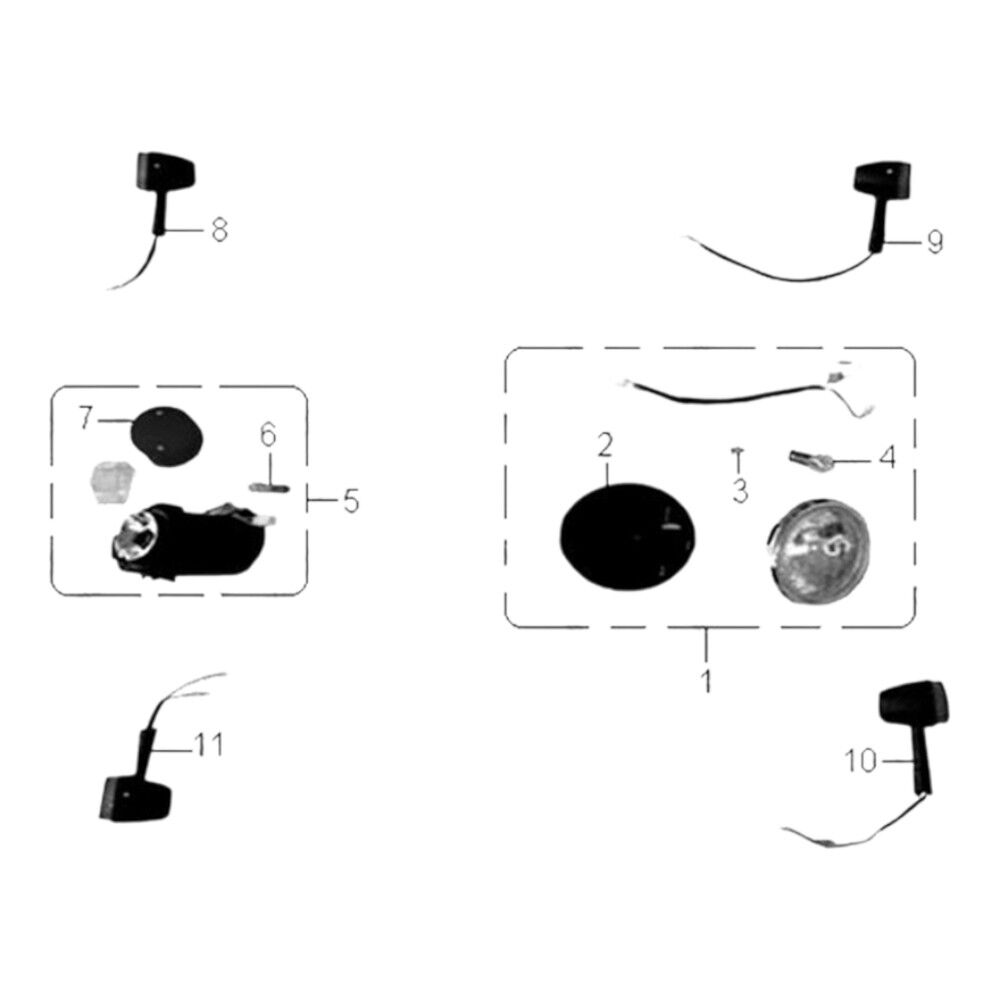 8
9
7
6
5
2
3
4
1
11
10